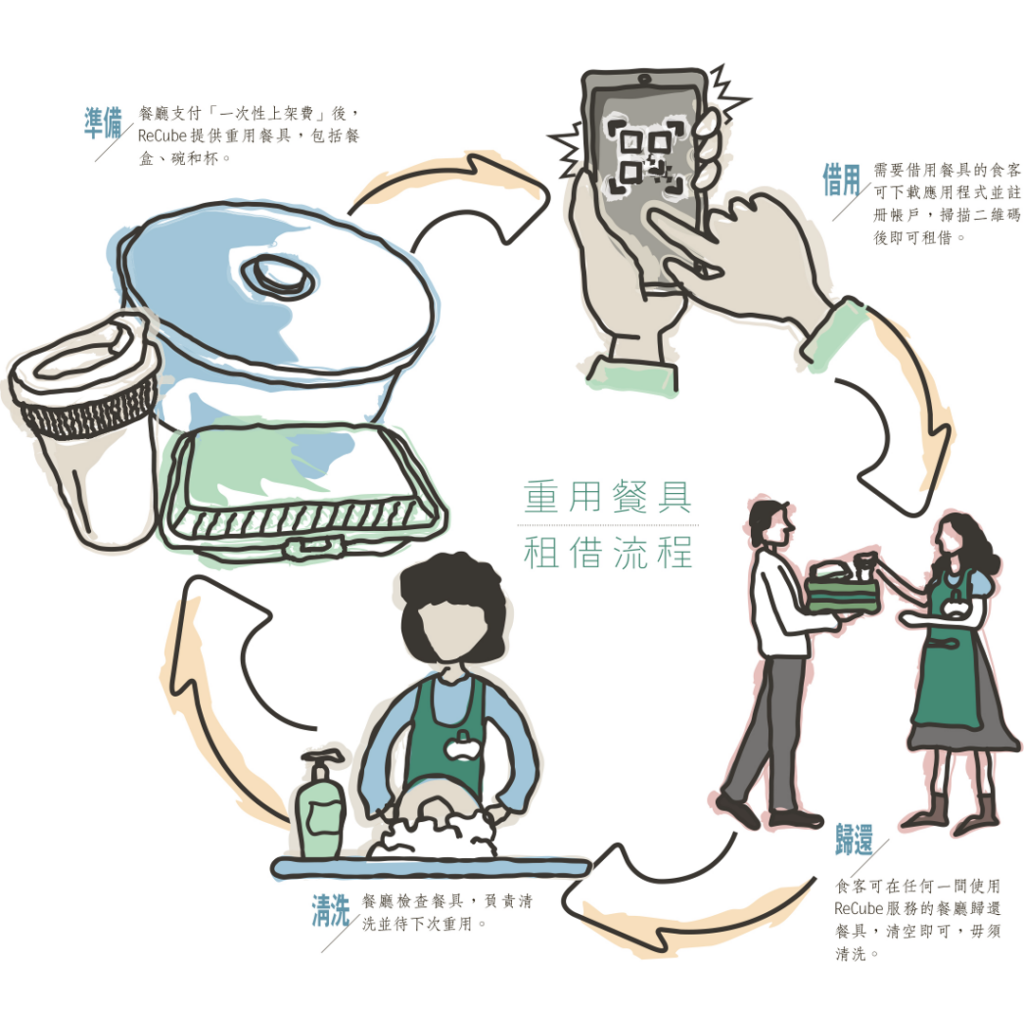 準備
餐廳支付「一次性上架費」後，ReCube提供重用餐具，包括餐盒、碗和杯。

借用
需要借用餐具的食客可下載應用程式並註冊帳戶，掃描二維碼後即可租借。

重用餐具
租借流程

歸還
食客可在任何一間使用ReCube服務的餐廳歸還餐具，清空即可，毋須清洗。

清洗
餐廳檢查餐具，負責清洗並待下次重用。